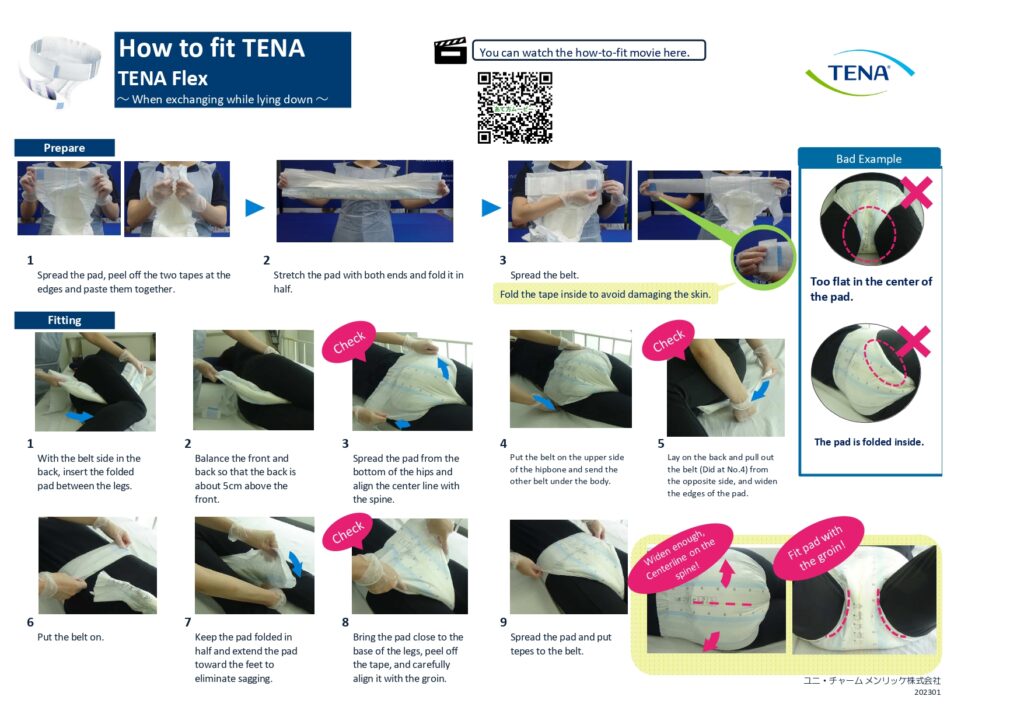 How to fit TENA
TENA Flex
～ When exchanging while lying down ～

You can watch the how-to-fit movie here.

TENA

Prepare

1
Spread the pad, peel off the two tapes at the edges and paste them together.

2
Stretch the pad with both ends and fold it in half.

3
Spread the belt.
Fold the tape inside to avoid damaging the skin.

Bad Example

Too flat in the center of the pad.

The pad is folded inside.

Fitting

1
With the belt side in the back, insert the folded pad between the legs.

2
Balance the front and back so that the back is about 5cm above the front.

Check
3
Spread the pad from the bottom of the hips and align the center line with the spine.

4
Put the belt on the upper side of the hipbone and send the other belt under the body.

Check
5
Lay on the back and pull out the belt (Did at No.4) from the opposite side, and widen the edges of the pad.

6
Put the belt on.

7
Keep the pad folded in half and extend the pad toward the feet to eliminate sagging.

Check
8
Bring the pad close to the base of the legs, peel off the tape, and carefully align it with the groin.

9
Spread the pad and put tepes to the belt.

Widen enough, Centerline on the spine!

Fit pad with the groin!

ユニ・チャーム メンリッケ株式会社
202301